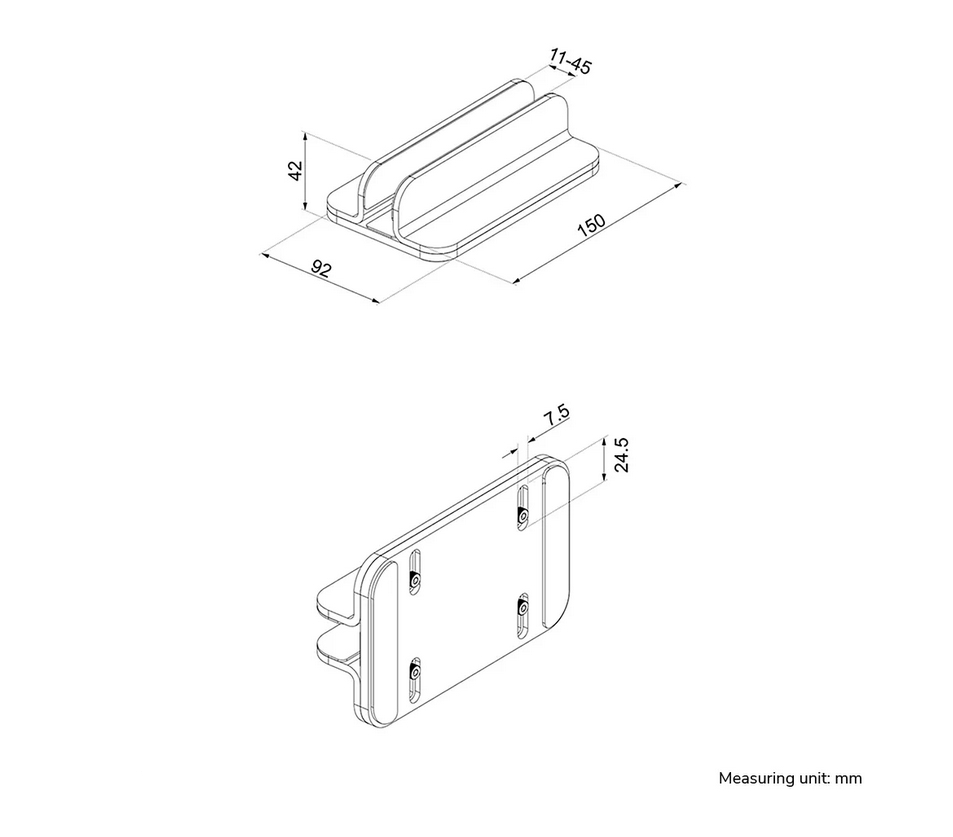 11-45
42
150
92
7.5
24.5
Measuring unit: mm