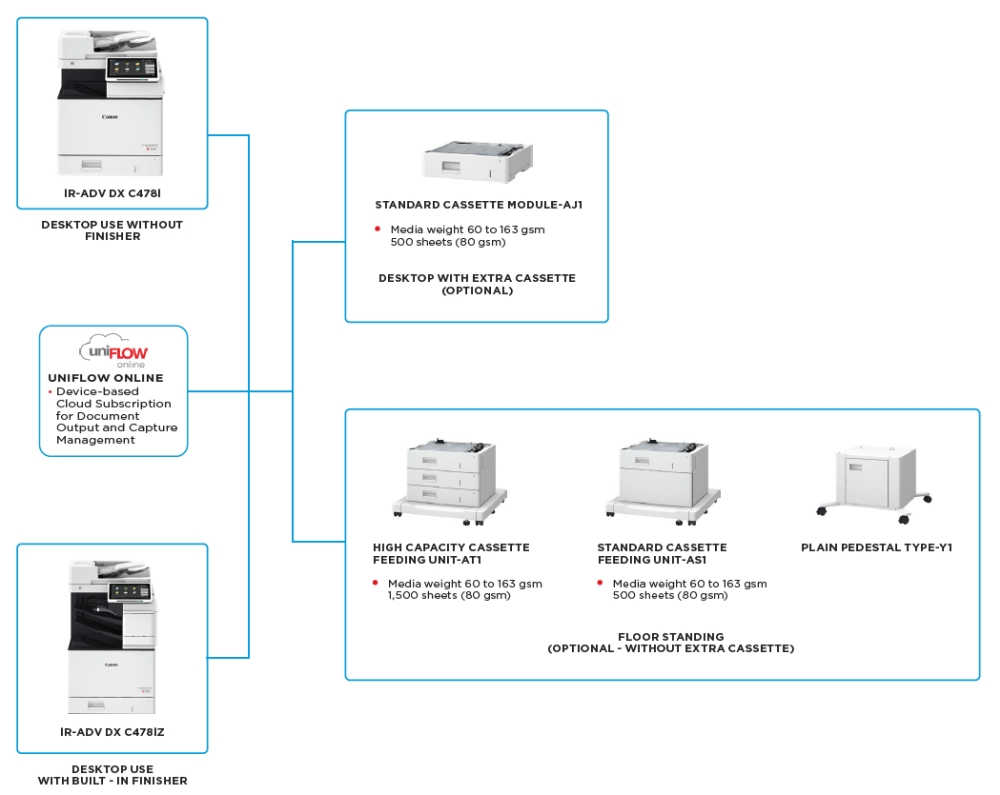 Canon

IR-ADV DX C478I

DESKTOP USE WITHOUT FINISHER

uniFLOW online

UNIFLOW ONLINE

• Device-based Cloud Subscription for Document Output and Capture Management

Canon

IR-ADV DX C478IZ

DESKTOP USE WITH BUILT - IN FINISHER

STANDARD CASSETTE MODULE-AJ1

• Media weight 60 to 163 gsm 500 sheets (80 gsm)

DESKTOP WITH EXTRA CASSETTE (OPTIONAL)

HIGH CAPACITY CASSETTE FEEDING UNIT-AT1

• Media weight 60 to 163 gsm 1,500 sheets (80 gsm)

STANDARD CASSETTE FEEDING UNIT-AS1

• Media weight 60 to 163 gsm 500 sheets (80 gsm)

PLAIN PEDESTAL TYPE-Y1

FLOOR STANDING (OPTIONAL - WITHOUT EXTRA CASSETTE)