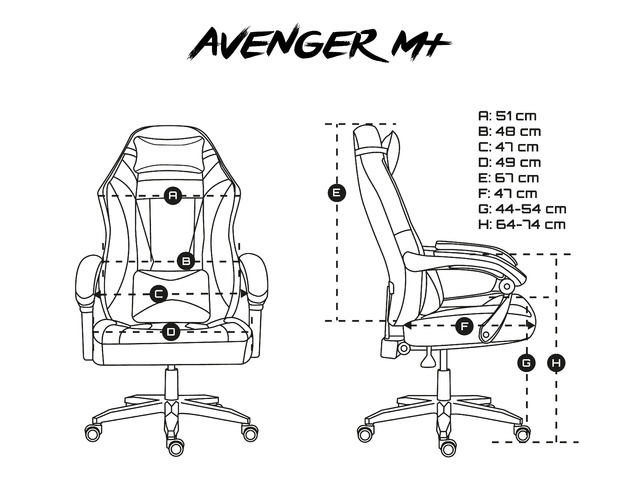 AVENGER M+

A: 51 cm
B: 48 cm
C: 47 cm
D: 49 cm
E: 67 cm
F: 47 cm
G: 44-54 cm
H: 64-74 cm

A
B
C
D
E
F
G
H