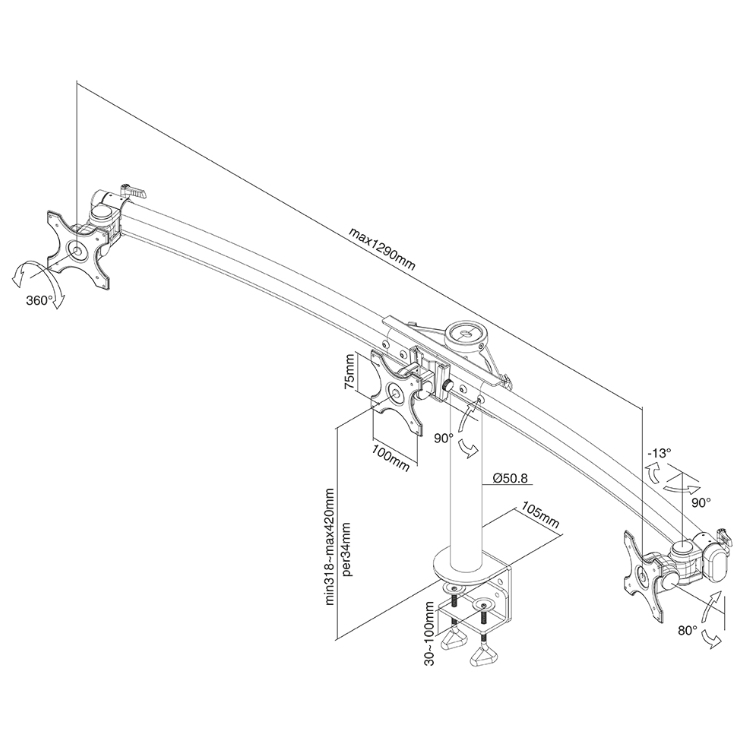 max1290mm

360°

75mm

100mm

90°

Ø50.8

-13°

90°

105mm

min318~max420mm
per34mm

30~100mm

80°